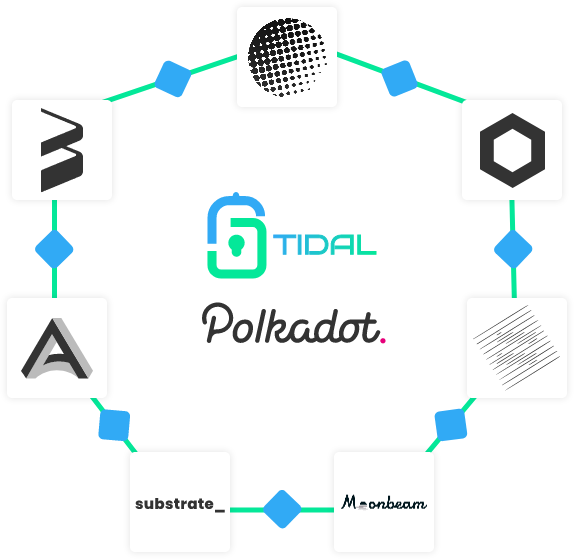 TIDAL

Polkadot.

substrate_

Moonbeam