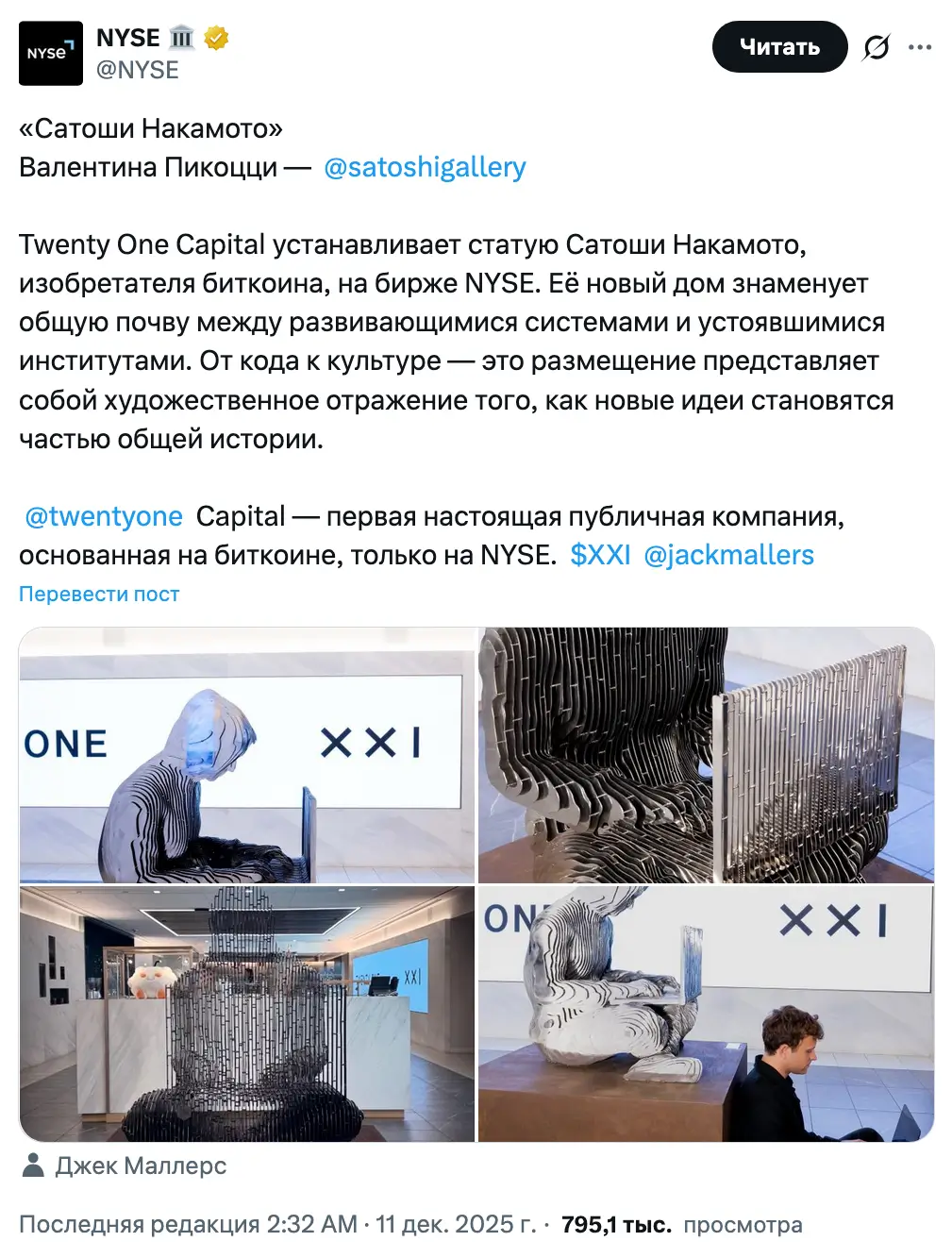 NYSE
NYSE
@NYSE
Читать

«Сатоши Накамото»
Валентина Пикоцци — @satoshigallery

Twenty One Capital устанавливает статую Сатоши Накамото, изобретателя биткоина, на бирже NYSE. Её новый дом знаменует общую почву между развивающимися системами и устоявшимися институтами. От кода к культуре — это размещение представляет собой художественное отражение того, как новые идеи становятся частью общей истории.

@twentyone Capital — первая настоящая публичная компания, основанная на биткоине, только на NYSE. $XXI @jackmallers
Перевести пост

ONE XXI

XXI

ON XXI

Джек Маллерс

Последняя редакция 2:32 AM · 11 дек. 2025 г. · 795,1 тыс. просмотра