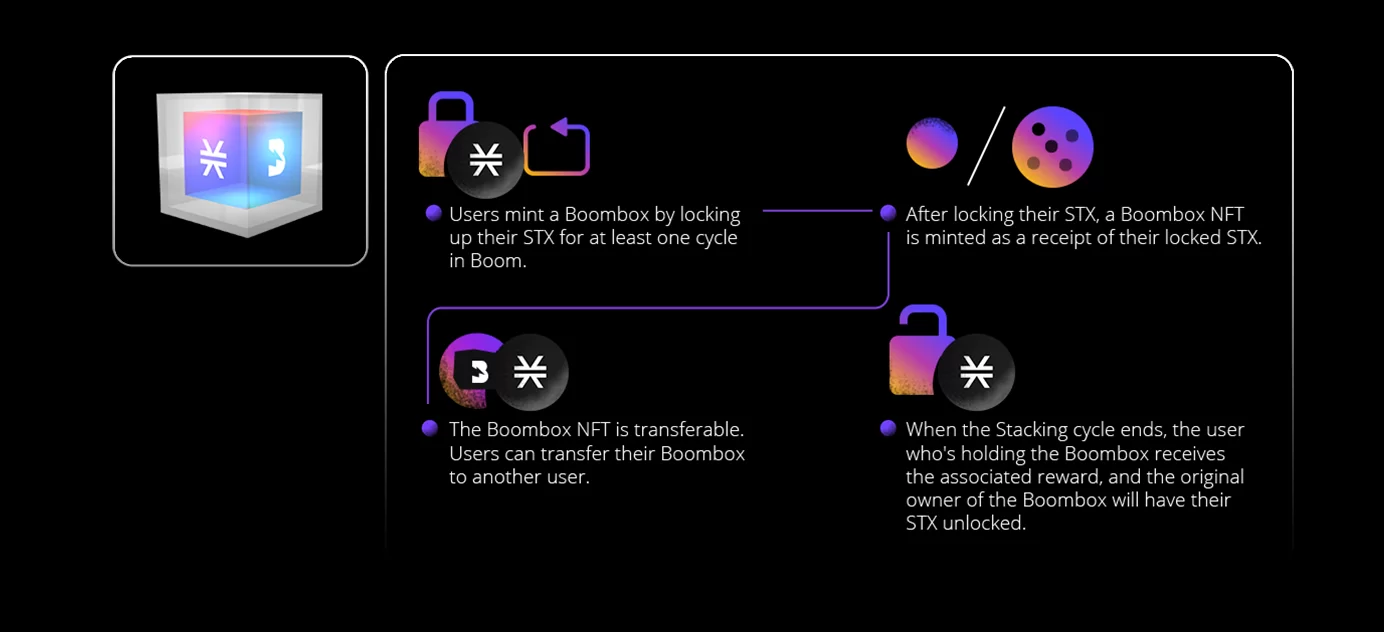 Users mint a Boombox by locking up their STX for at least one cycle in Boom.

After locking their STX, a Boombox NFT is minted as a receipt of their locked STX.

The Boombox NFT is transferable. Users can transfer their Boombox to another user.

When the Stacking cycle ends, the user who's holding the Boombox receives the associated reward, and the original owner of the Boombox will have their STX unlocked.